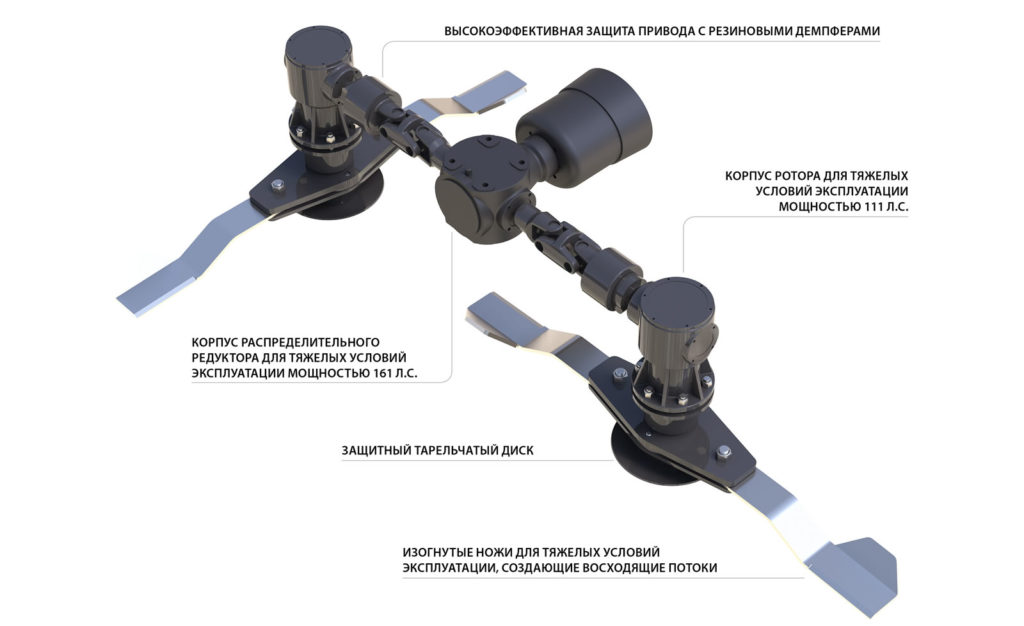 ВЫСОКОЭФФЕКТИВНАЯ ЗАЩИТА ПРИВОДА С РЕЗИНОВЫМИ ДЕМПФЕРАМИ

КОРПУС РОТОРА ДЛЯ ТЯЖЕЛЫХ УСЛОВИЙ ЭКСПЛУАТАЦИИ МОЩНОСТЬЮ 111 Л.С.

КОРПУС РАСПРЕДЕЛИТЕЛЬНОГО РЕДУКТОРА ДЛЯ ТЯЖЕЛЫХ УСЛОВИЙ ЭКСПЛУАТАЦИИ МОЩНОСТЬЮ 161 Л.С.

ЗАЩИТНЫЙ ТАРЕЛЬЧАТЫЙ ДИСК

ИЗОГНУТЫЕ НОЖИ ДЛЯ ТЯЖЕЛЫХ УСЛОВИЙ ЭКСПЛУАТАЦИИ, СОЗДАЮЩИЕ ВОСХОДЯЩИЕ ПОТОКИ