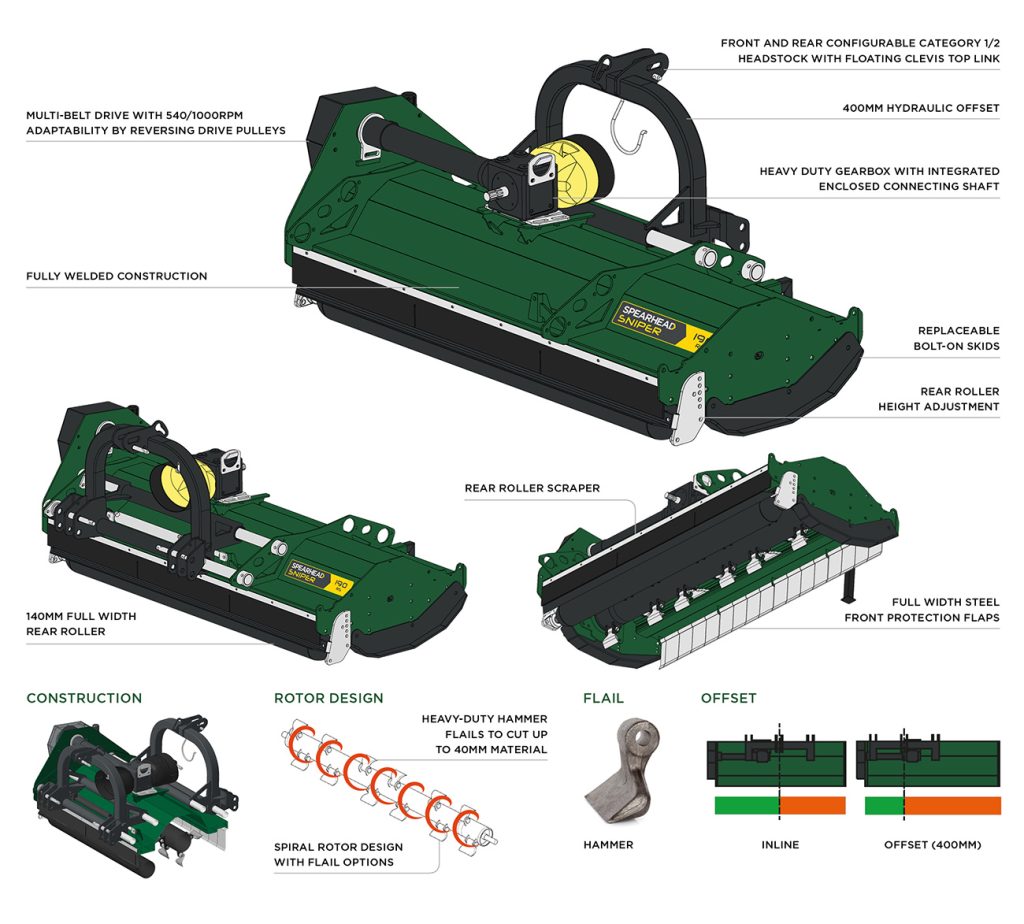 FRONT AND REAR CONFIGURABLE CATEGORY 1/2 HEADSTOCK WITH FLOATING CLEVIS TOP LINK

MULTI-BELT DRIVE WITH 540/1000RPM ADAPTABILITY BY REVERSING DRIVE PULLEYS

400MM HYDRAULIC OFFSET

HEAVY DUTY GEARBOX WITH INTEGRATED ENCLOSED CONNECTING SHAFT

FULLY WELDED CONSTRUCTION

SPEARHEAD SNIPER 19

REPLACEABLE BOLT-ON SKIDS

REAR ROLLER HEIGHT ADJUSTMENT

REAR ROLLER SCRAPER

SPEARHEAD SNIPER 190

140MM FULL WIDTH REAR ROLLER

FULL WIDTH STEEL FRONT PROTECTION FLAPS

CONSTRUCTION

ROTOR DESIGN

HEAVY-DUTY HAMMER FLAILS TO CUT UP TO 40MM MATERIAL

SPIRAL ROTOR DESIGN WITH FLAIL OPTIONS

FLAIL

HAMMER

OFFSET

INLINE

OFFSET (400MM)