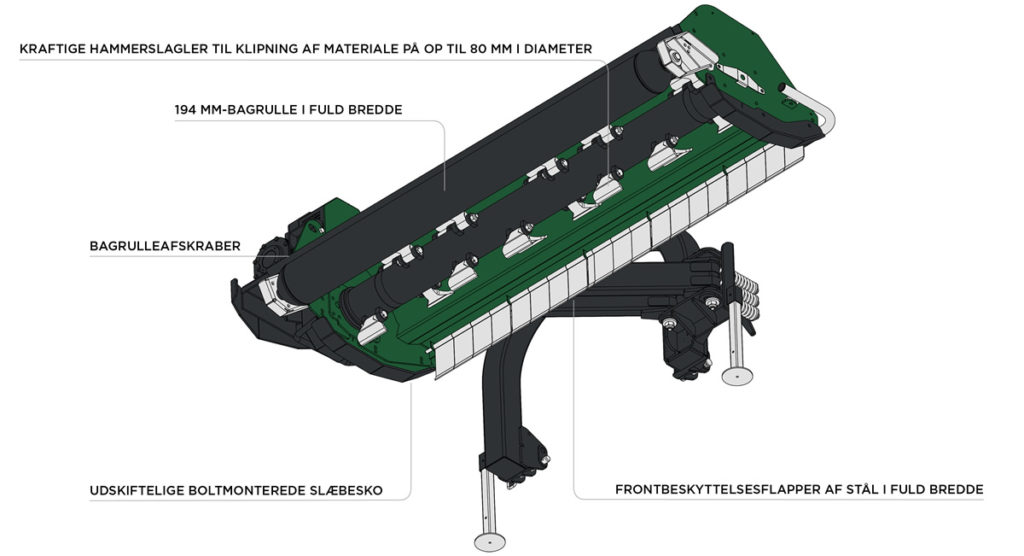 KRAFTIGE HAMMERSLAGLER TIL KLIPNING AF MATERIALE PÅ OP TIL 80 MM I DIAMETER

194 MM-BAGRULLE I FULD BREDDE

BAGRULLEAFSKRABER

UDSKIFTELIGE BOLTMONTEREDE SLÆBESKO

FRONTBESKYTTELSESFLAPPER AF STÅL I FULD BREDDE