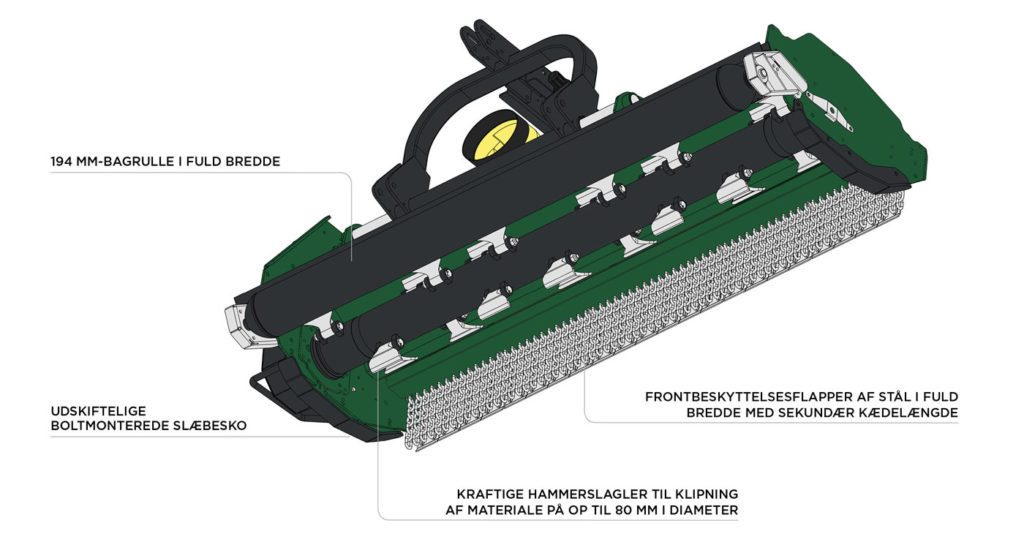 194 MM-BAGRULLE I FULD BREDDE

UDSKIFTELIGE
BOLTMONTEREDE SLÆBESKO

FRONTBESKYTTELSESFLAPPER AF STÅL I FULD
BREDDE MED SEKUNDÆR KÆDELÆNGDE

KRAFTIGE HAMMERSLAGLER TIL KLIPNING
AF MATERIALE PÅ OP TIL 80 MM I DIAMETER