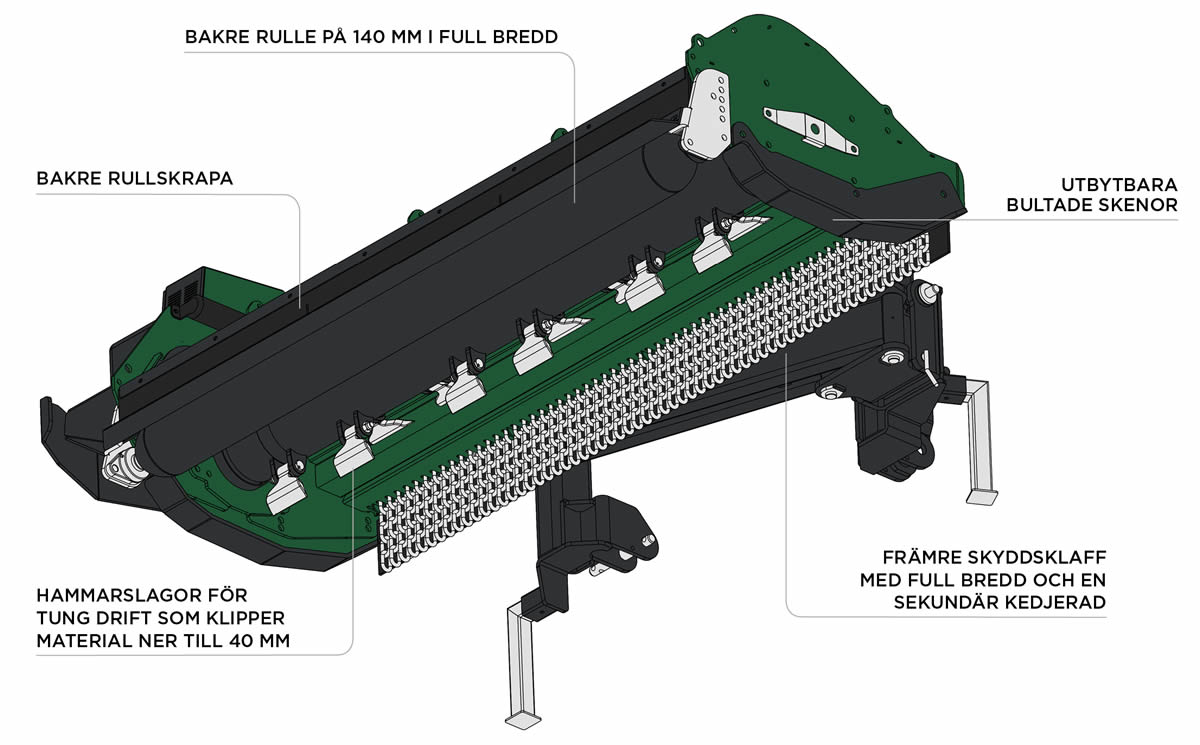 BAKRE RULLE PÅ 140 MM I FULL BREDD

BAKRE RULLSKRAPA

UTBYTBARA BULTADE SKENOR

HAMMARSLAGOR FÖR TUNG DRIFT SOM KLIPPER MATERIAL NER TILL 40 MM

FRÄMRE SKYDDSKLAFF MED FULL BREDD OCH EN SEKUNDÄR KEDJERAD